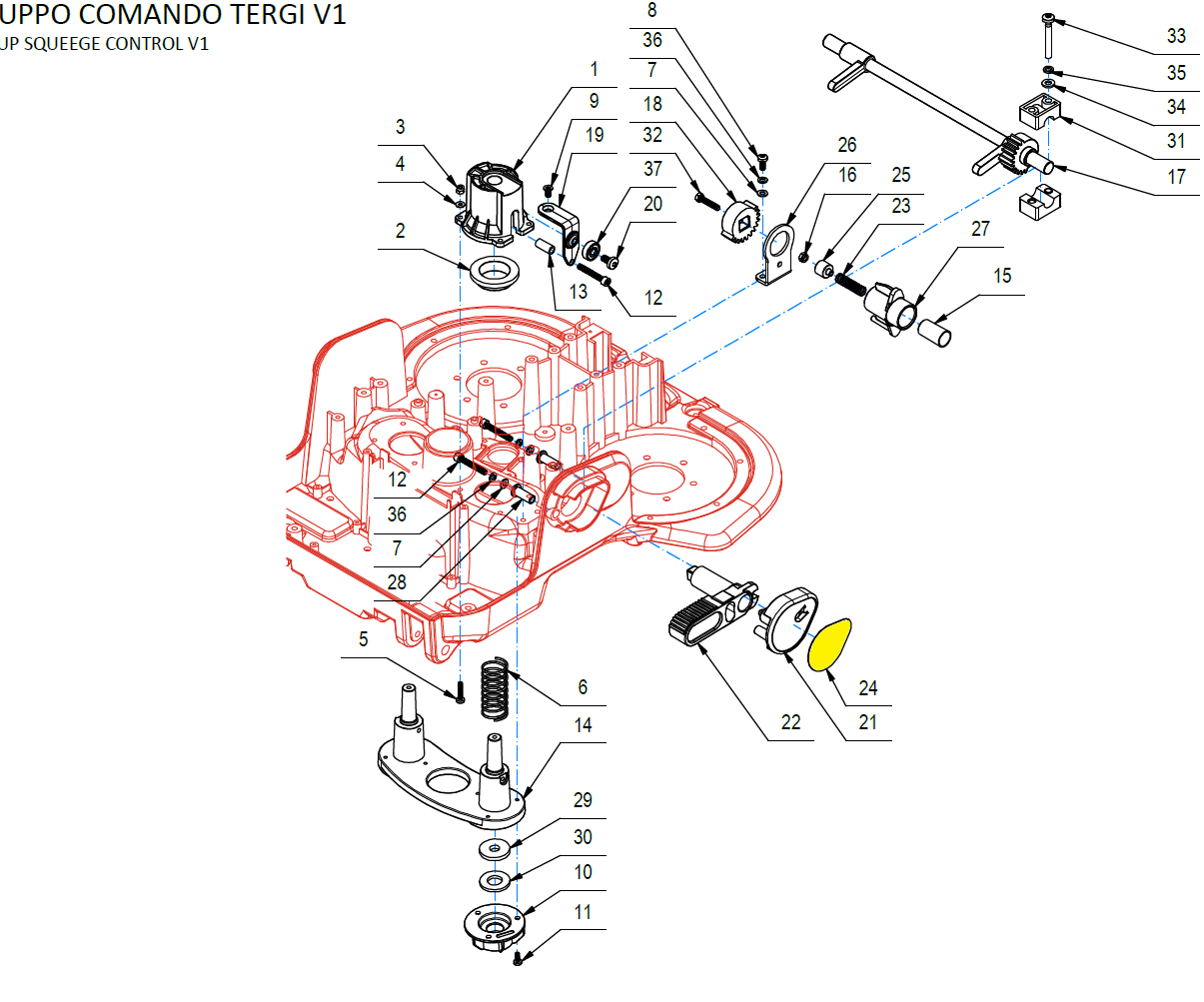 UPPO COMANDO TERGI V1
UP SQUEEGE CONTROL V1

8
36
7
18
32
37
20
1
9
19
3
4
2
13
12
26
16
25
23
27
15
33
35
34
31
17
12
36
7
28
5
6
14
29
30
10
11
22
21
24